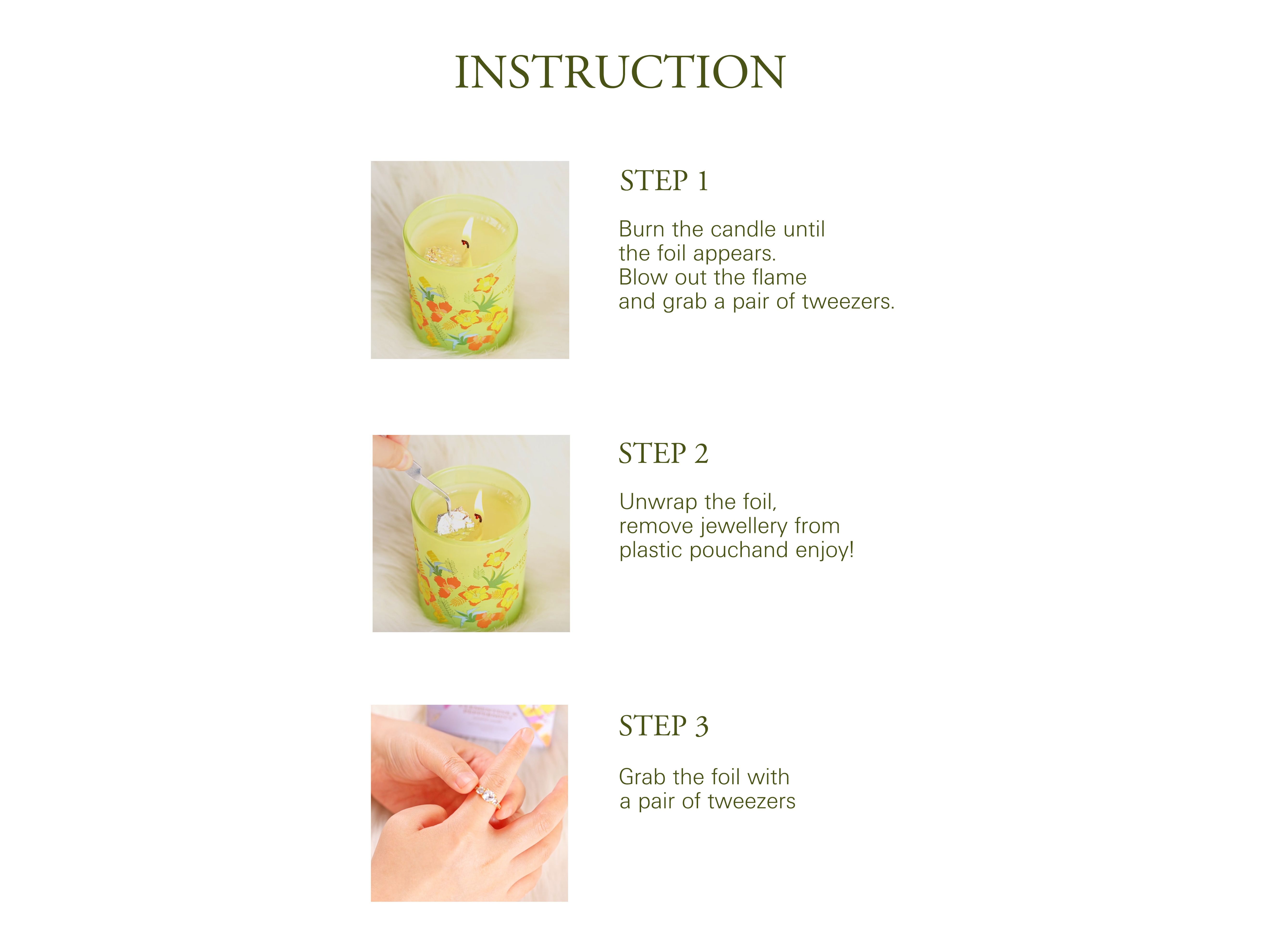 INSTRUCTION

STEP 1

Burn the candle until the foil appears. Blow out the flame and grab a pair of tweezers.

STEP 2

Unwrap the foil, remove jewellery from plastic pouchand enjoy!

STEP 3

Grab the foil with a pair of tweezers